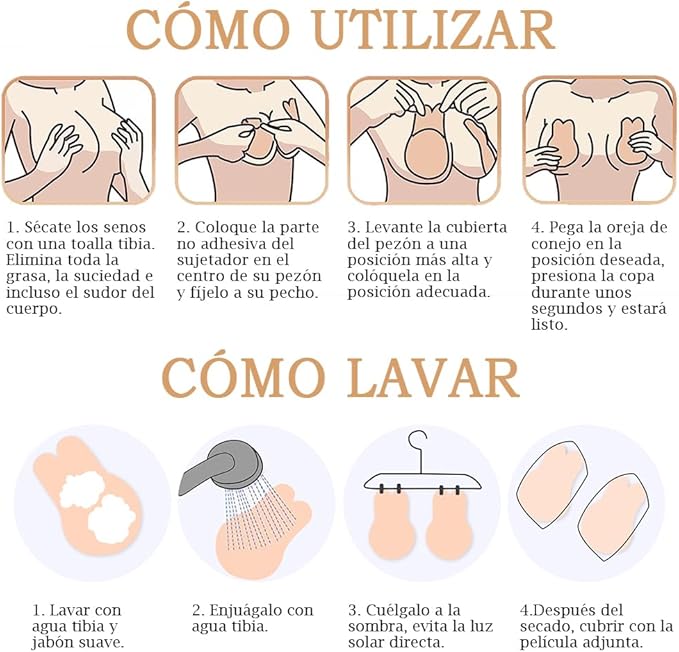 CÓMO UTILIZAR

1. Sécate los senos con una toalla tibia. Elimina toda la grasa, la suciedad e incluso el sudor del cuerpo.

2. Coloque la parte no adhesiva del sujetador en el centro de su pezón y fíjelo a su pecho.

3. Levante la cubierta del pezón a una posición más alta y colóquela en la posición adecuada.

4. Pega la oreja de conejo en la posición deseada, presiona la copa durante unos segundos y estará listo.

CÓMO LAVAR

1. Lavar con agua tibia y jabón suave.

2. Enjuágalo con agua tibia.

3. Cuélgalo a la sombra, evita la luz solar directa.

4.Después del secado, cubrir con la película adjunta.