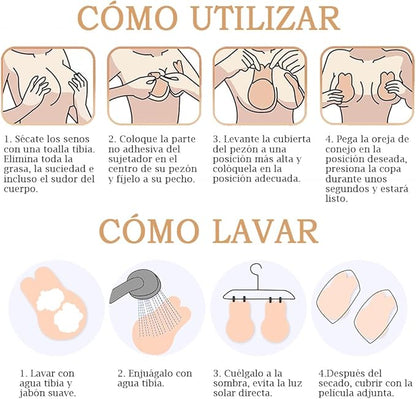 CÓMO UTILIZAR

1. Sécate los senos con una toalla tibia. Elimina toda la grasa, la suciedad e incluso el sudor del cuerpo.

2. Coloque la parte no adhesiva del sujetador en el centro de su pezón y fíjelo a su pecho.

3. Levante la cubierta del pezón a una posición más alta y colóquela en la posición adecuada.

4. Pega la oreja de conejo en la posición deseada, presiona la copa durante unos segundos y estará listo.

CÓMO LAVAR

1. Lavar con agua tibia y jabón suave.

2. Enjuágalo con agua tibia.

3. Cuélgalo a la sombra, evita la luz solar directa.

4.Después del secado, cubrir con la película adjunta.